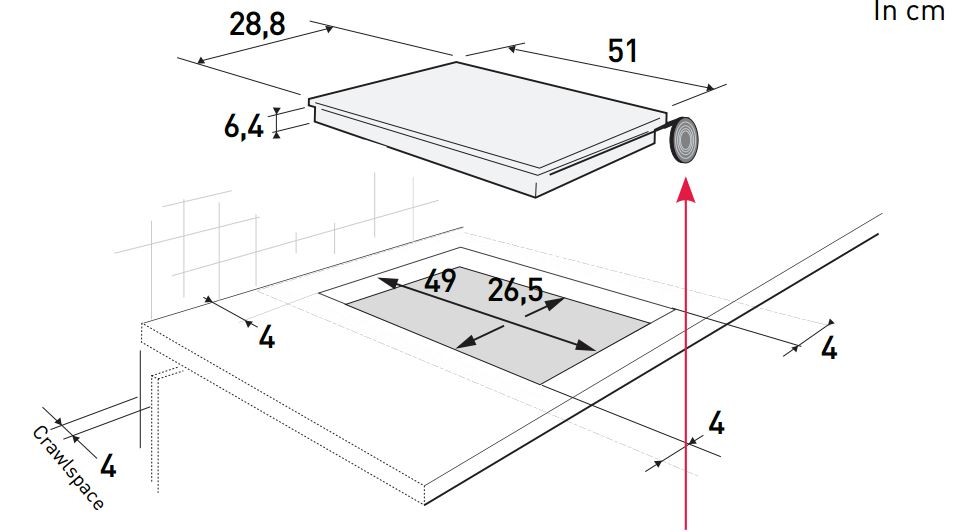 In cm

28,8

51

6,4

49

26,5

4

4

4

Crawlspace

4